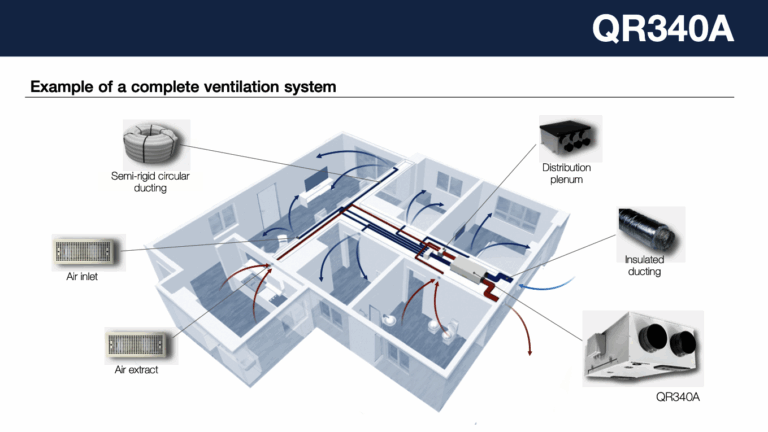 QR340A

Example of a complete ventilation system

Semi-rigid circular ducting

Distribution plenum

Air inlet

Insulated ducting

Air extract

QR340A